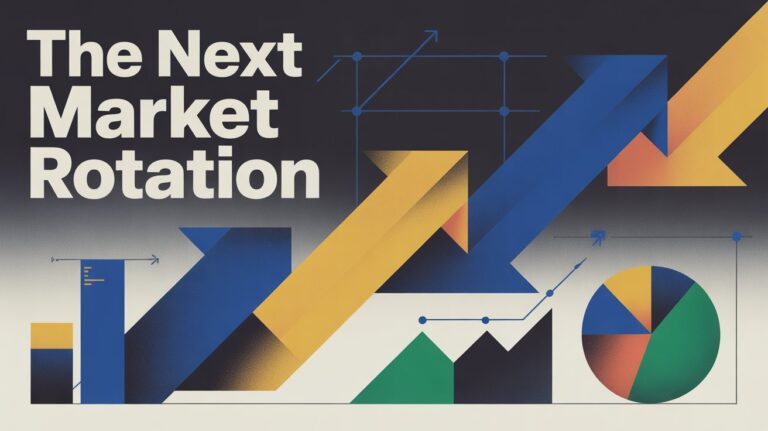 The Next Market Rotation