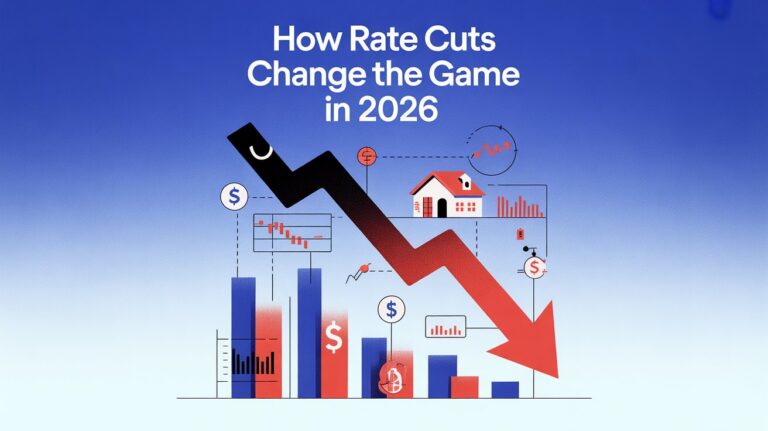 How Rate Cuts Change the Game in 2026

$

$

$

$